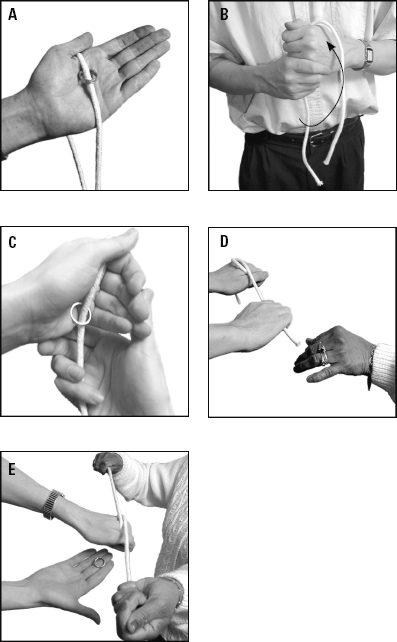 A

B

C

D

E